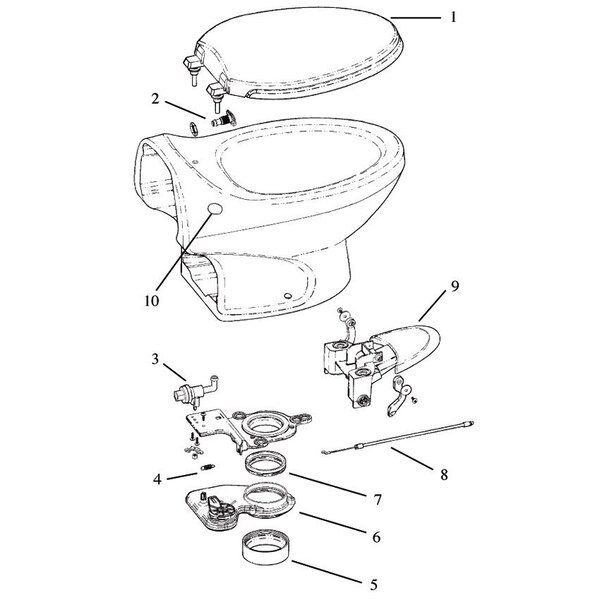 1
2
10
9
3
8
4
7
6
5